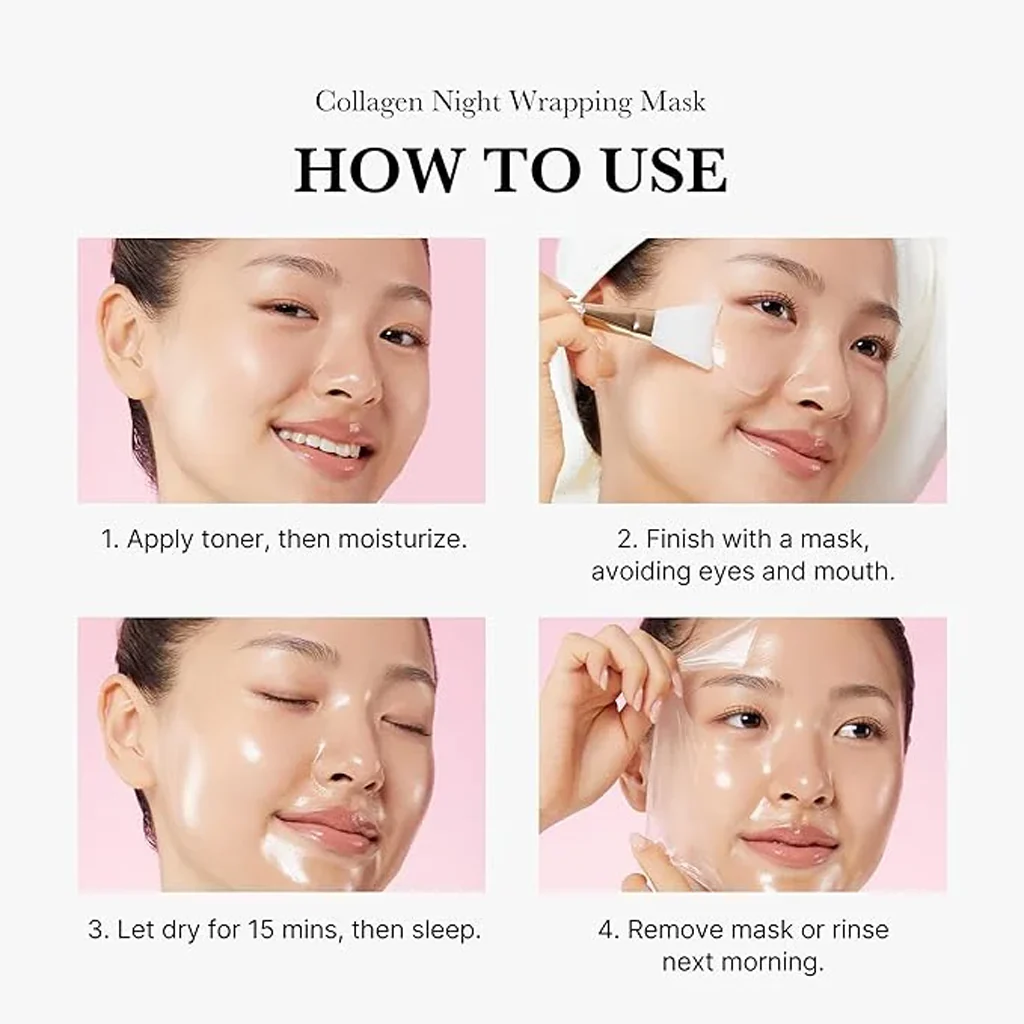 Collagen Night Wrapping Mask

HOW TO USE

1. Apply toner, then moisturize.

2. Finish with a mask, avoiding eyes and mouth.

3. Let dry for 15 mins, then sleep.

4. Remove mask or rinse next morning.